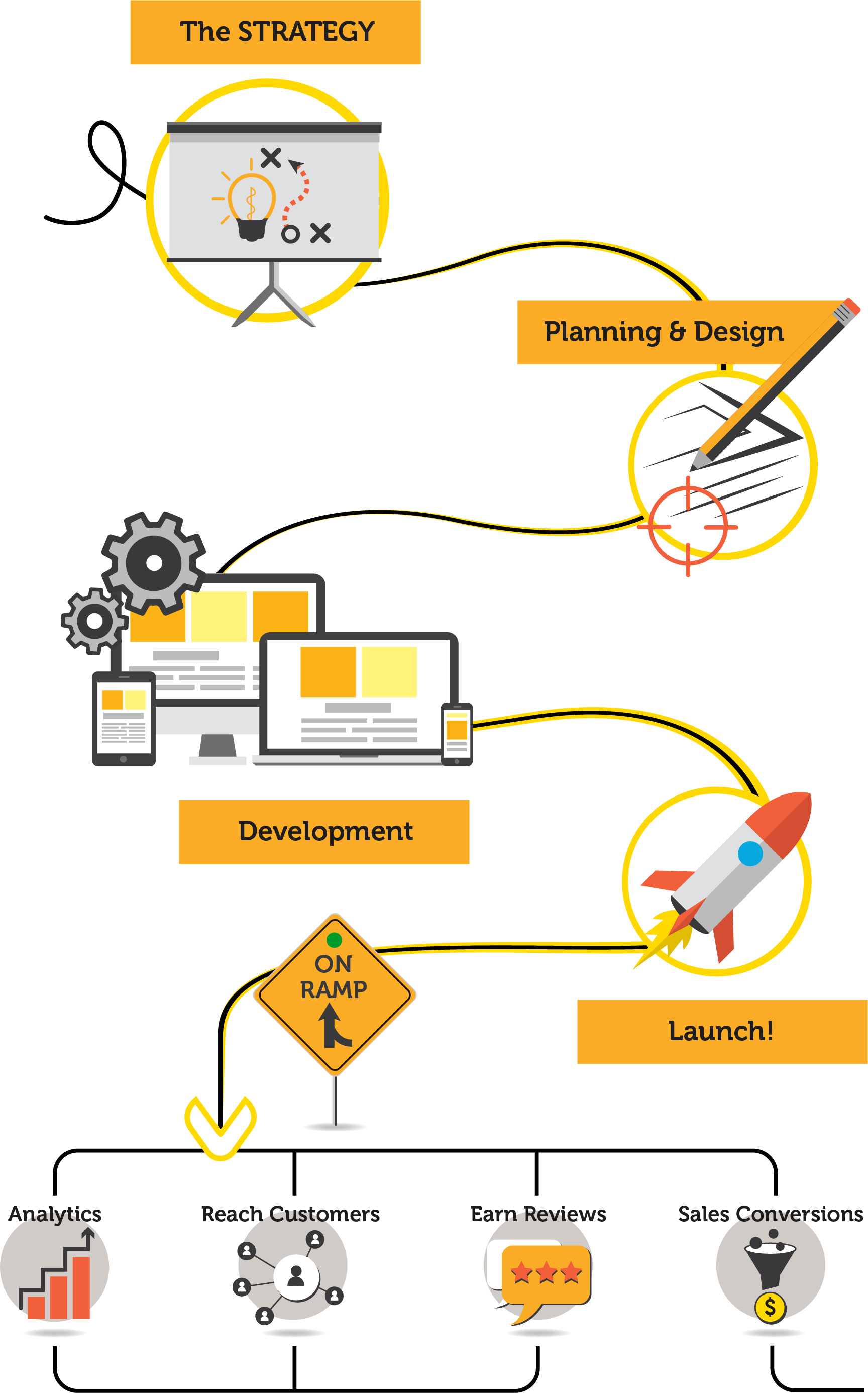 The STRATEGY

Planning & Design

Development

ON RAMP

Launch!

Analytics

Reach Customers

Earn Reviews

Sales Conversions

$