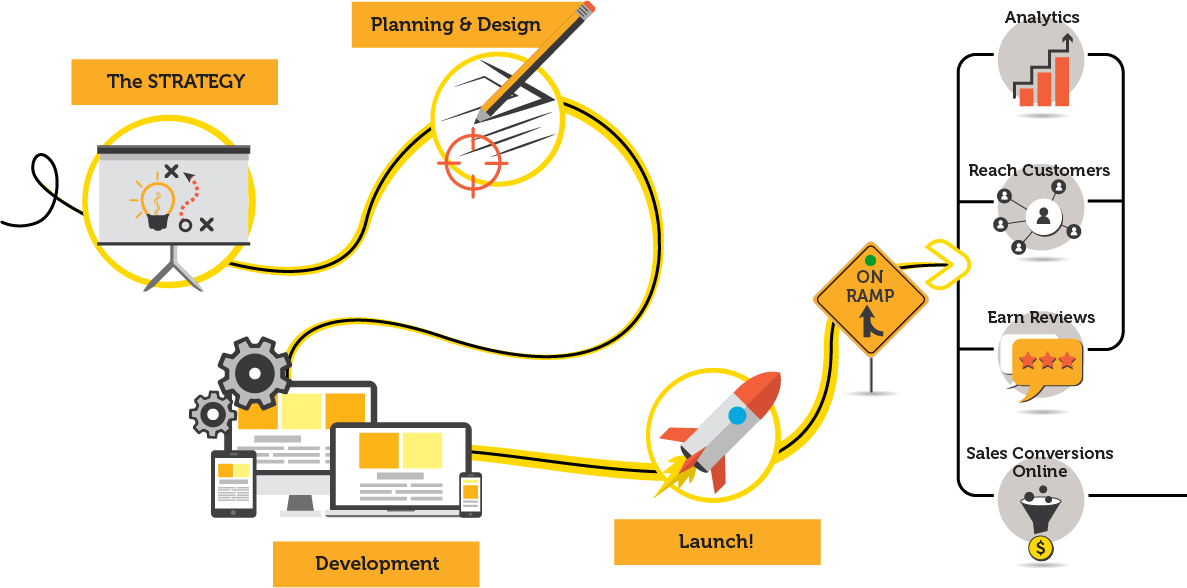 The STRATEGY

Planning & Design

Development

Launch!

ON RAMP

Analytics

Reach Customers

Earn Reviews

Sales Conversions Online

$